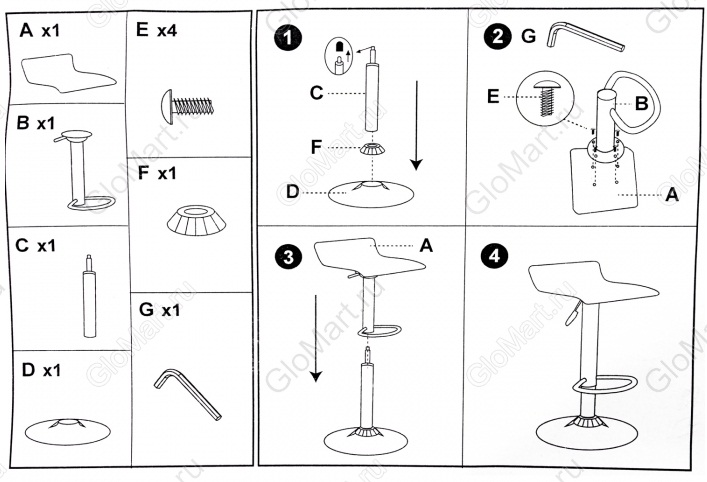 A x1

B x1

C x1

D x1

E x4

F x1

G x1

1

C

F

D

2 G

E

B

A

3

A

4

GloMart.ru