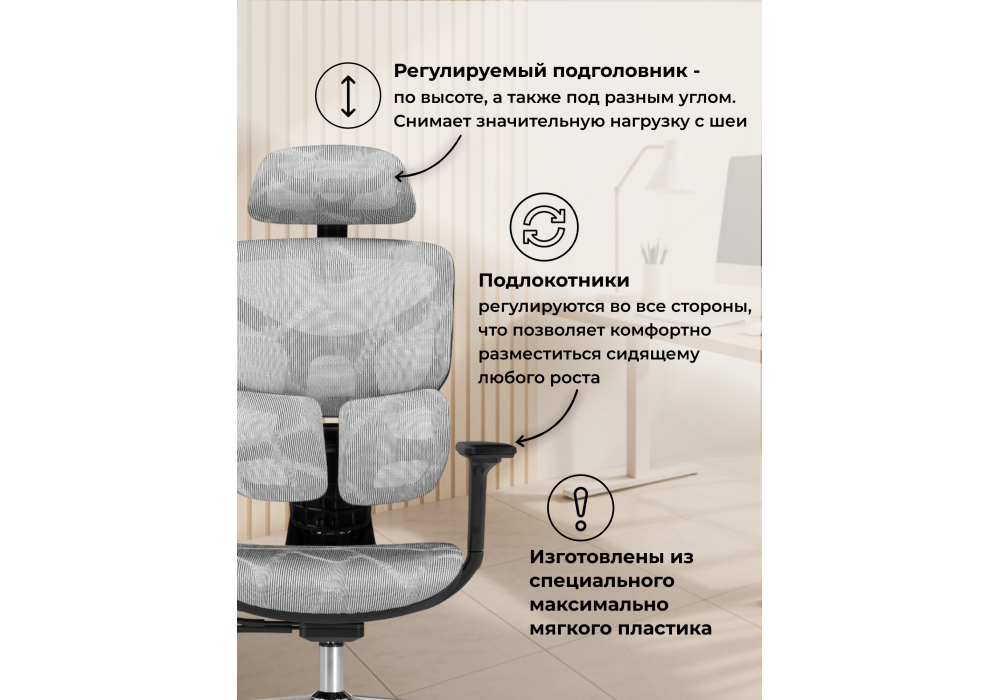 Регулируемый подголовник - по высоте, а также под разным углом. Снимает значительную нагрузку с шеи

Подлокотники регулируются во все стороны, что позволяет комфортно разместиться сидящему любого роста

Изготовлены из специального максимально мягкого пластика